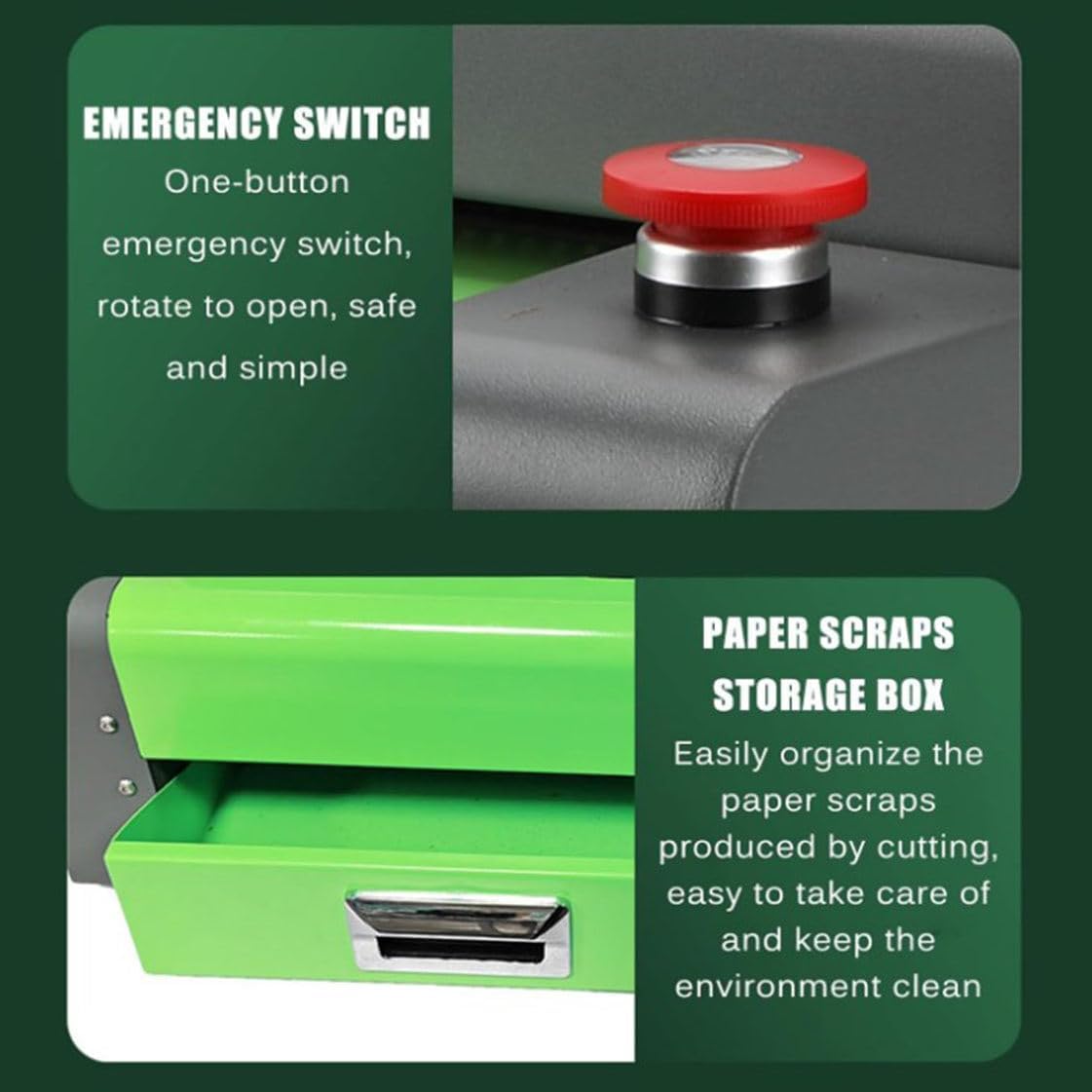 EMERGENCY SWITCH

One-button emergency switch, rotate to open, safe and simple

PAPER SCRAPS STORAGE BOX

Easily organize the paper scraps produced by cutting, easy to take care of and keep the environment clean